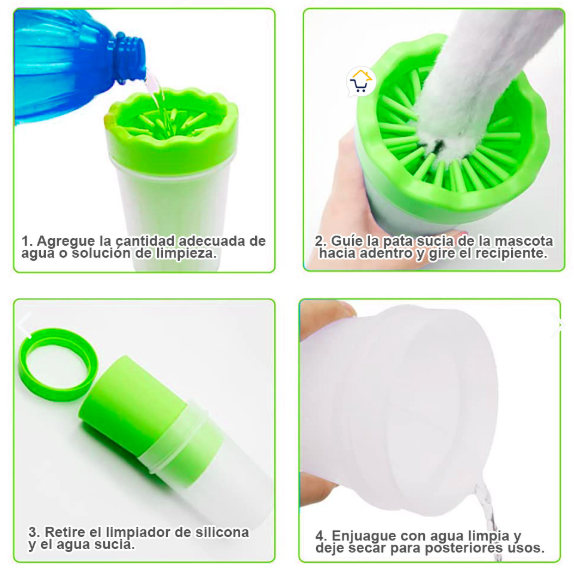 1. Agregue la cantidad adecuada de agua o solución de limpieza.

2. Guíe la pata sucia de la mascota hacia adentro y gire el recipiente.

3. Retire el limpiador de silicona y el agua sucia.

4. Enjuague con agua limpia y deje secar para posteriores usos.